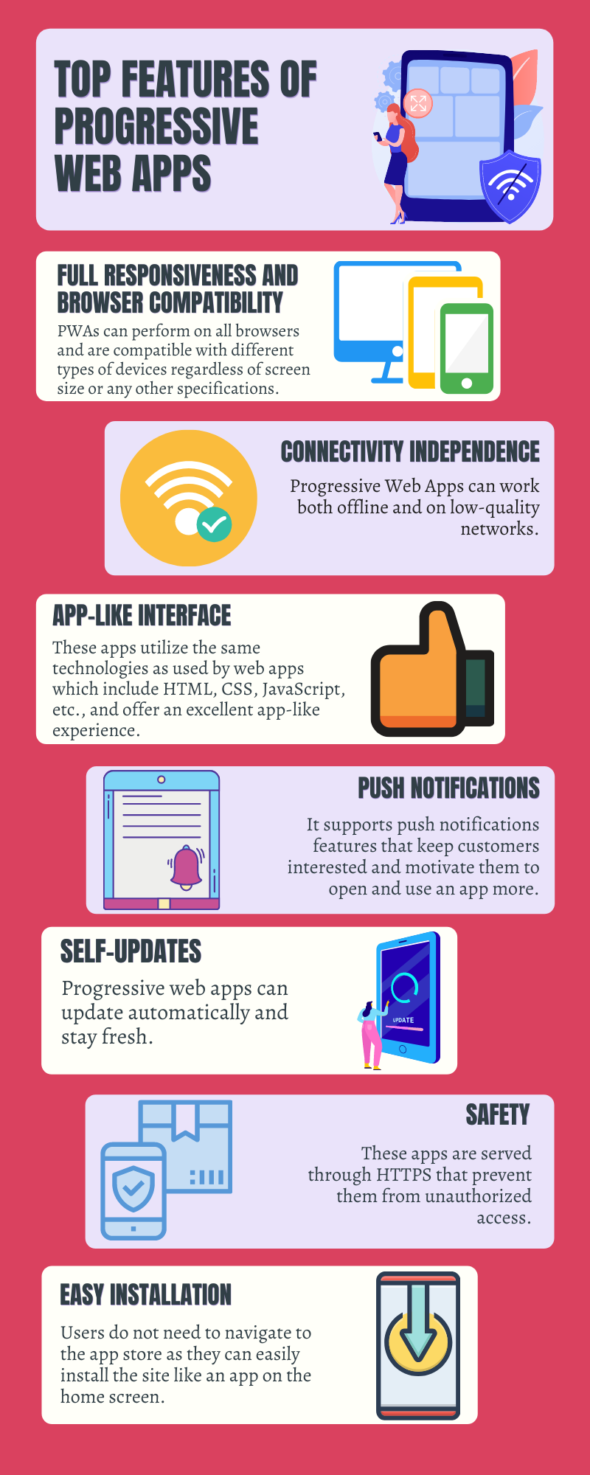 TOP FEATURES OF PROGRESSIVE WEB APPS

FULL RESPONSIVENESS AND BROWSER COMPATIBILITY

PWAs can perform on all browsers and are compatible with different types of devices regardless of screen size or any other specifications.

CONNECTIVITY INDEPENDENCE

Progressive Web Apps can work both offline and on low-quality networks.

APP-LIKE INTERFACE

These apps utilize the same technologies as used by web apps which include HTML, CSS, JavaScript, etc., and offer an excellent app-like experience.

PUSH NOTIFICATIONS

It supports push notifications features that keep customers interested and motivate them to open and use an app more.

SELF-UPDATES

Progressive web apps can update automatically and stay fresh.

UPDATE

SAFETY

These apps are served through HTTPS that prevent them from unauthorized access.

EASY INSTALLATION

Users do not need to navigate to the app store as they can easily install the site like an app on the home screen.