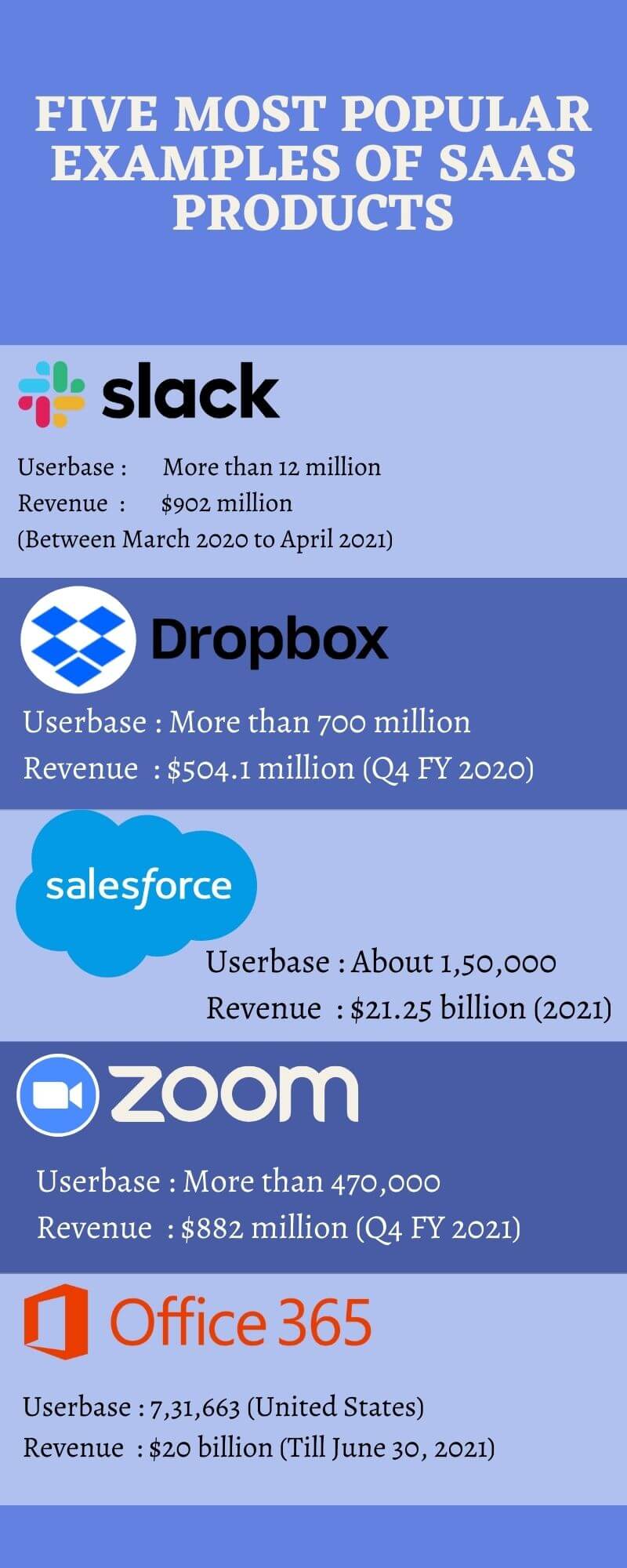 FIVE MOST POPULAR EXAMPLES OF SAAS PRODUCTS

slack

Userbase : More than 12 million
Revenue : $902 million
(Between March 2020 to April 2021)

Dropbox

Userbase : More than 700 million
Revenue : $504.1 million (Q4 FY 2020)

salesforce

Userbase : About 1,50,000
Revenue : $21.25 billion (2021)

zoom

Userbase : More than 470,000
Revenue : $882 million (Q4 FY 2021)

Office 365

Userbase : 7,31,663 (United States)
Revenue : $20 billion (Till June 30, 2021)