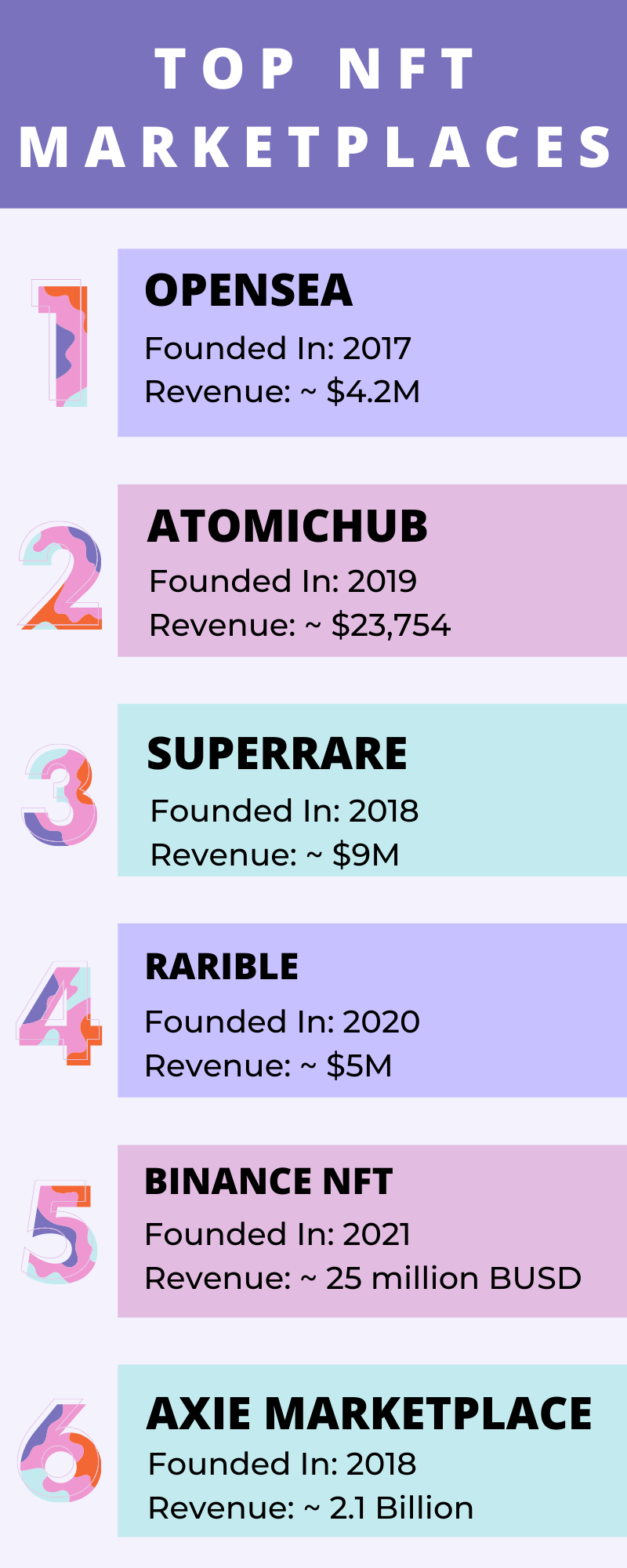 TOP NFT MARKETPLACES

1
OPENSEA
Founded In: 2017
Revenue: ~ $4.2M

2
ATOMICHUB
Founded In: 2019
Revenue: ~ $23,754

3
SUPERRARE
Founded In: 2018
Revenue: ~ $9M

4
RARIBLE
Founded In: 2020
Revenue: ~ $5M

5
BINANCE NFT
Founded In: 2021
Revenue: ~ 25 million BUSD

6
AXIE MARKETPLACE
Founded In: 2018
Revenue: ~ 2.1 Billion